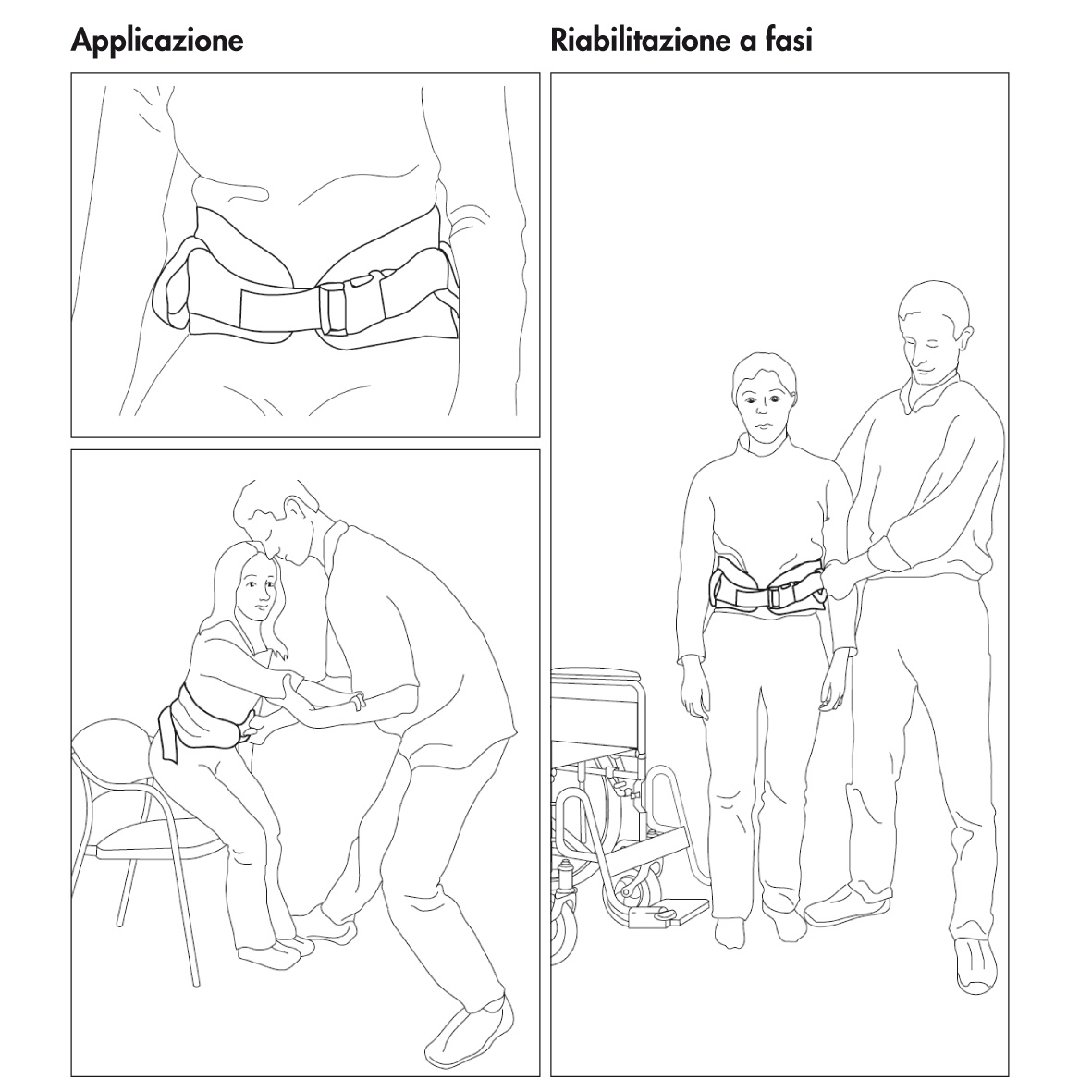 Applicazione

Riabilitazione a fasi